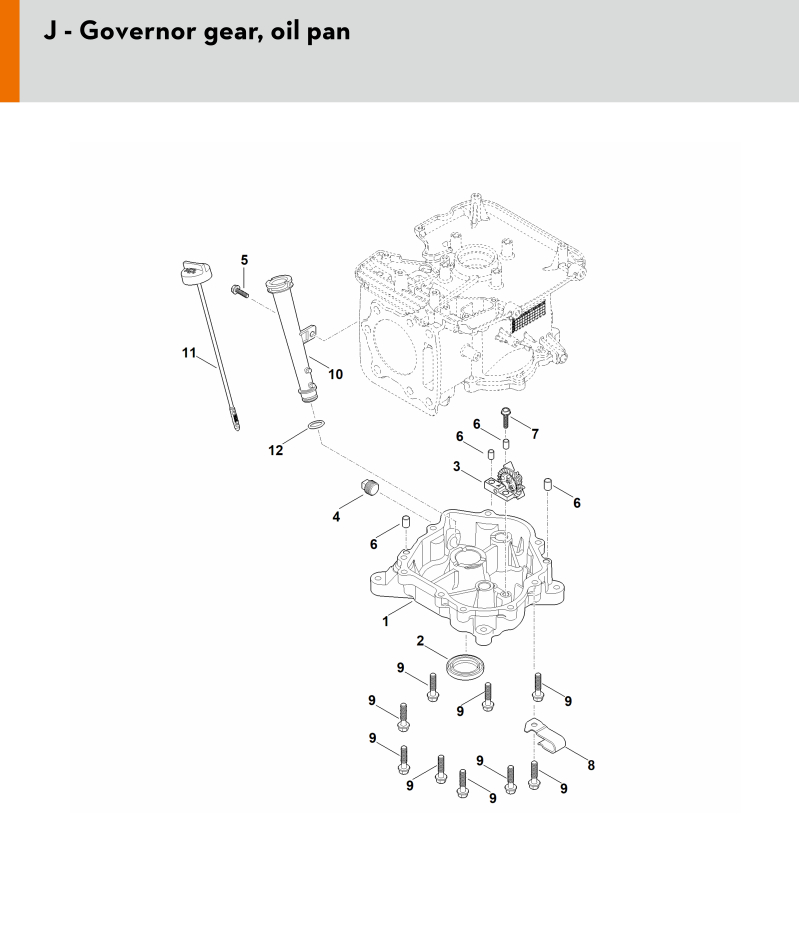 J - Governor gear, oil pan

5
11
10
12
6
7
6
3
6
4
6
1
2
9
9
9
9
9
8
9
9
9
9
9